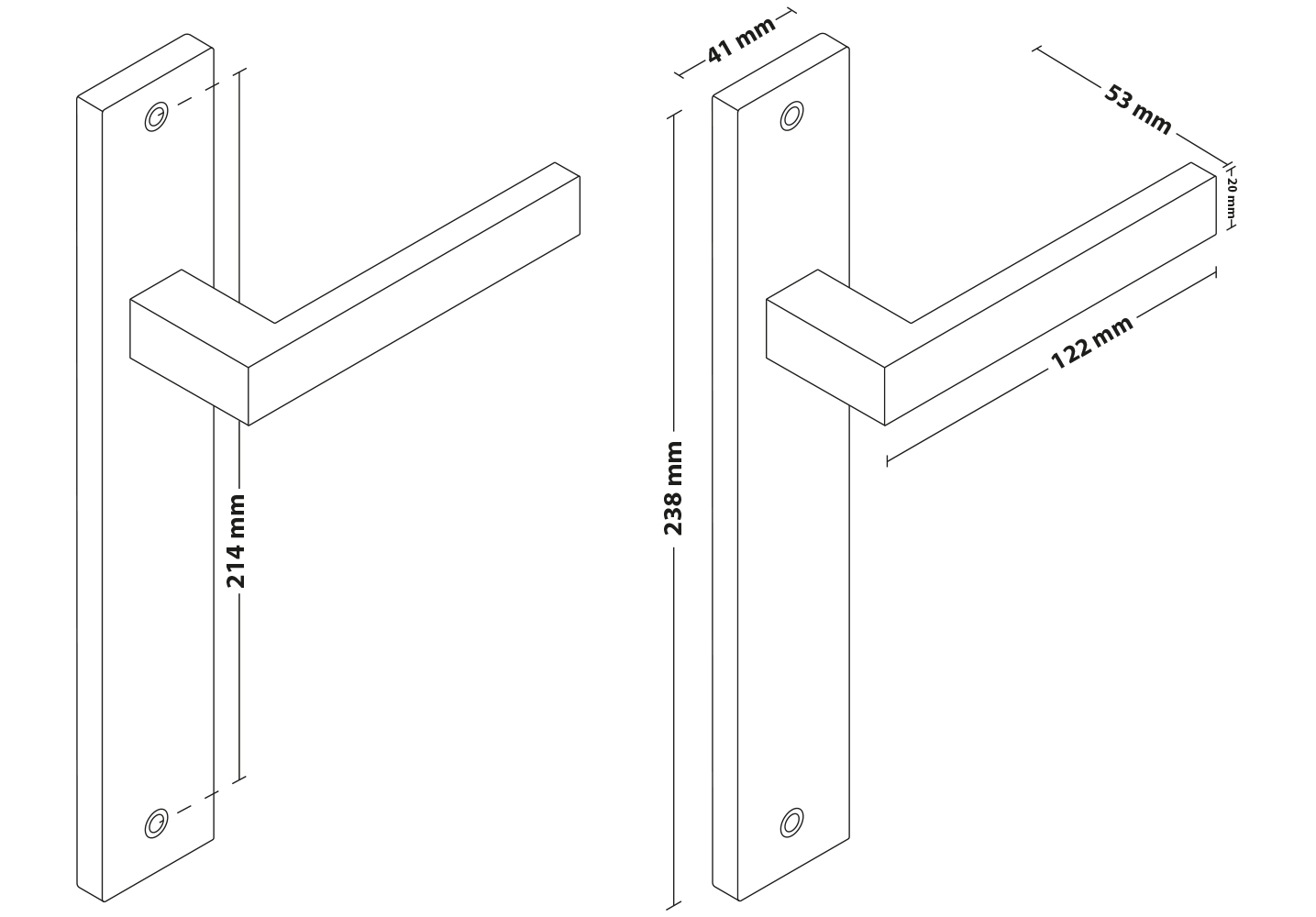 214 mm

41 mm

238 mm

53 mm

20 mm

122 mm