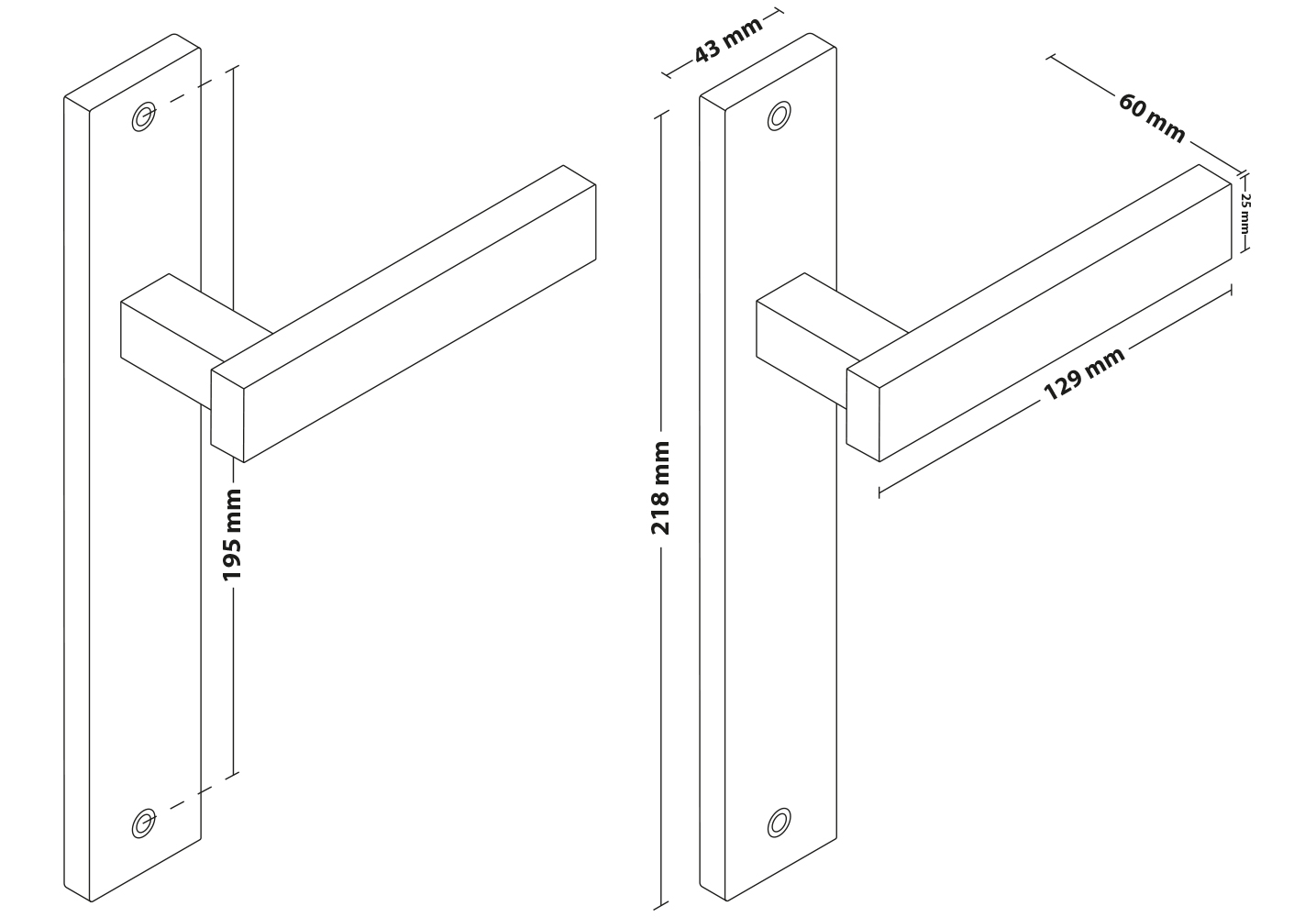 195 mm

43 mm

218 mm

60 mm

25 mm

129 mm