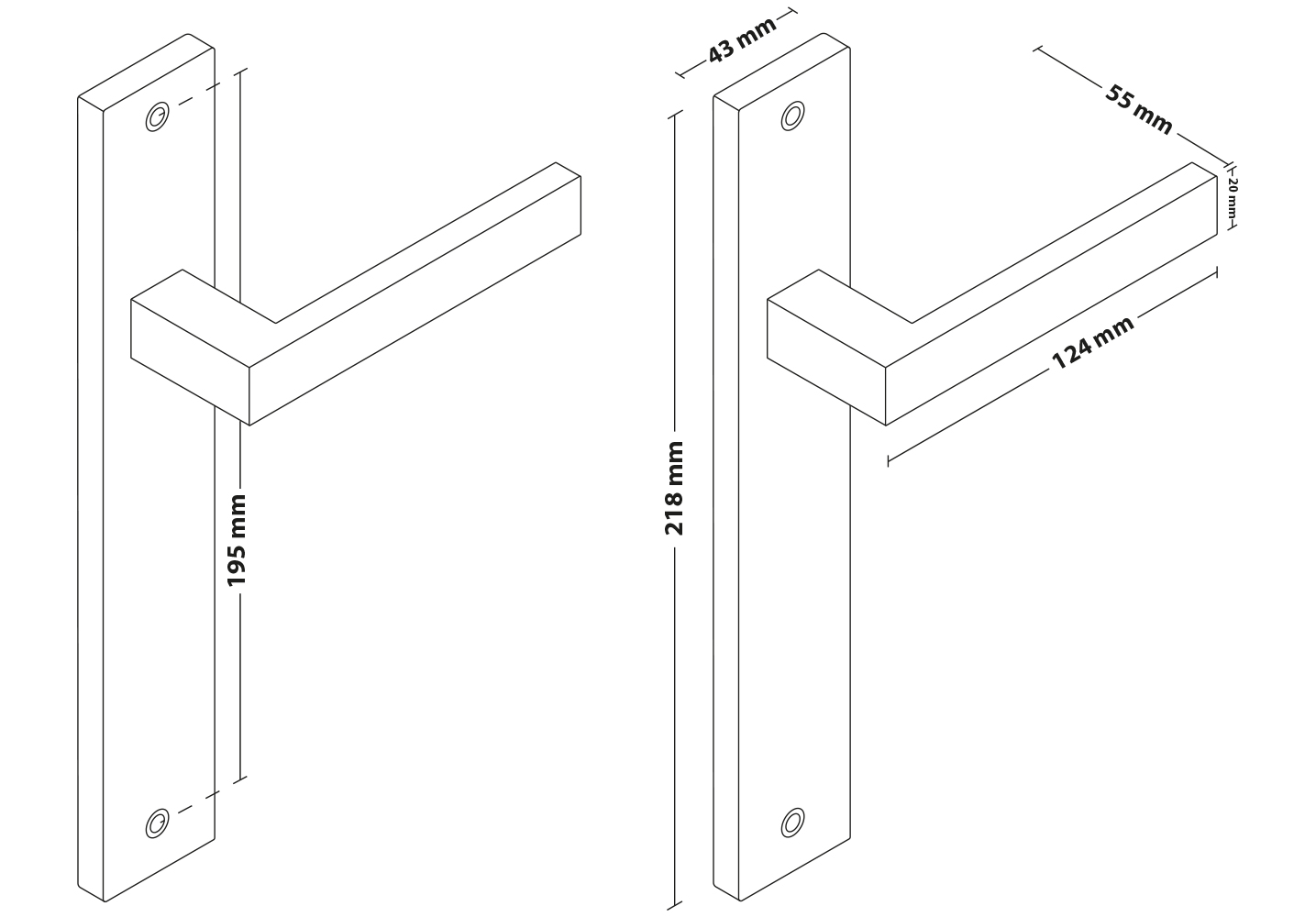 195 mm

43 mm

218 mm

55 mm

20 mm

124 mm